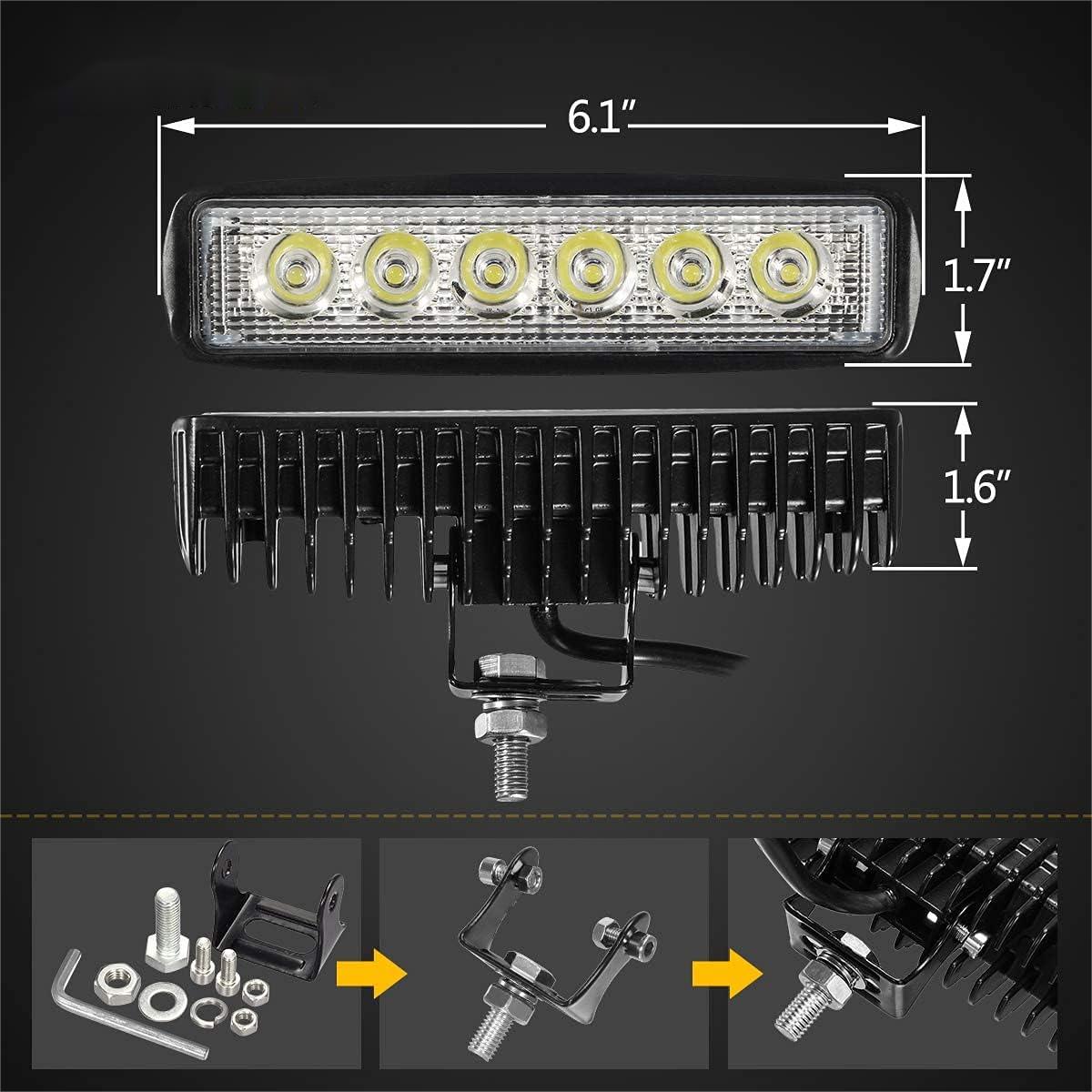 6.1″

1.7″

1.6″